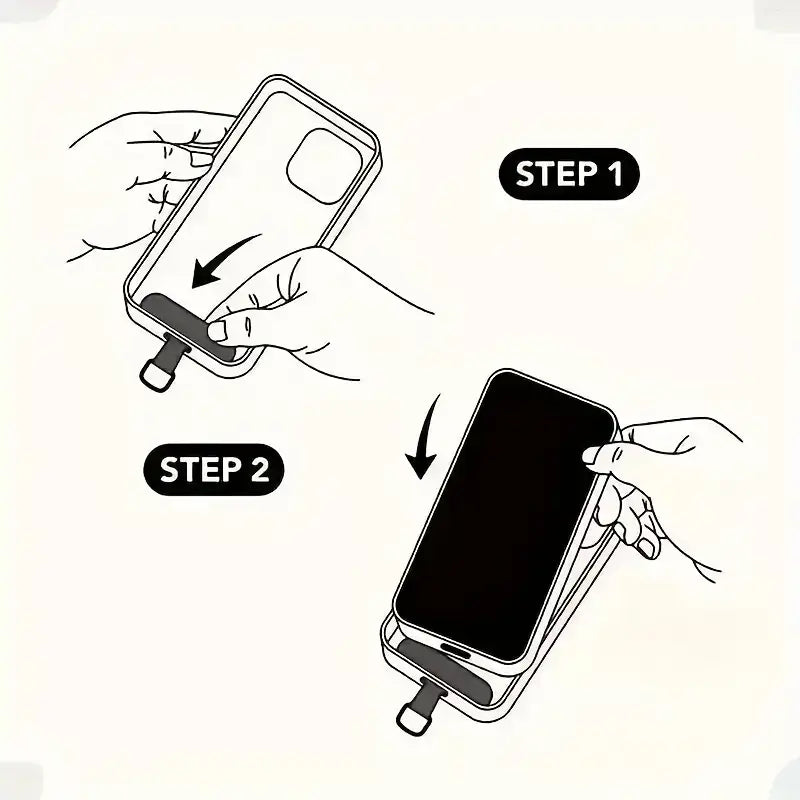 STEP 1

STEP 2